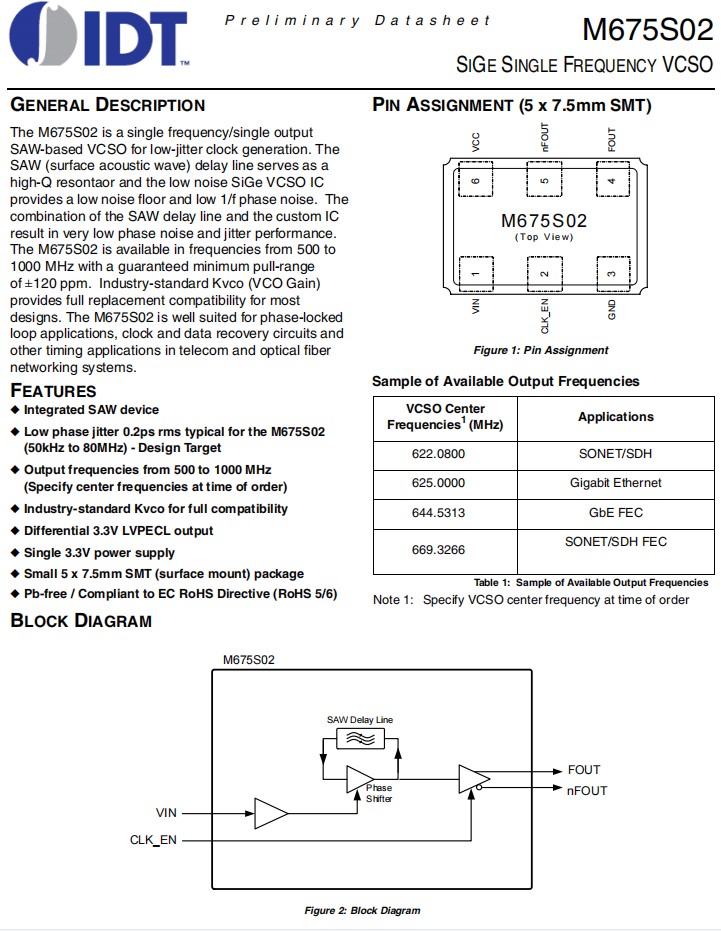 IDT™

Preliminary Datasheet

M675S02

SIGE SINGLE FREQUENCY VCSO

GENERAL DESCRIPTION

The M675S02 is a single frequency/single output SAW-based VCSO for low-jitter clock generation. The SAW (surface acoustic wave) delay line serves as a high-Q resontaor and the low noise SiGe VCSO IC provides a low noise floor and low 1/f phase noise. The combination of the SAW delay line and the custom IC result in very low phase noise and jitter performance. The M675S02 is available in frequencies from 500 to 1000 MHz with a guaranteed minimum pull-range of ±120 ppm. Industry-standard Kvco (VCO Gain) provides full replacement compatibility for most designs. The M675S02 is well suited for phase-locked loop applications, clock and data recovery circuits and other timing applications in telecom and optical fiber networking systems.

FEATURES

◆ Integrated SAW device
◆ Low phase jitter 0.2ps rms typical for the M675S02 (50kHz to 80MHz) - Design Target
◆ Output frequencies from 500 to 1000 MHz (Specify center frequencies at time of order)
◆ Industry-standard Kvco for full compatibility
◆ Differential 3.3V LVPECL output
◆ Single 3.3V power supply
◆ Small 5 x 7.5mm SMT (surface mount) package
◆ Pb-free / Compliant to EC RoHS Directive (RoHS 5/6)

PIN ASSIGNMENT (5 x 7.5mm SMT)

VCC nFOUT FOUT
6 5 4
M675S02
(Top View)
1 2 3
VIN CLK_EN GND

Figure 1: Pin Assignment

Sample of Available Output Frequencies

| VCSO Center Frequencies$^1$ (MHz) | Applications |
|---|---|
| 622.0800 | SONET/SDH |
| 625.0000 | Gigabit Ethernet |
| 644.5313 | GbE FEC |
| 669.3266 | SONET/SDH FEC |

Table 1: Sample of Available Output Frequencies

Note 1: Specify VCSO center frequency at time of order

BLOCK DIAGRAM

M675S02
SAW Delay Line
Phase Shifter
VIN
CLK_EN
FOUT
nFOUT

Figure 2: Block Diagram